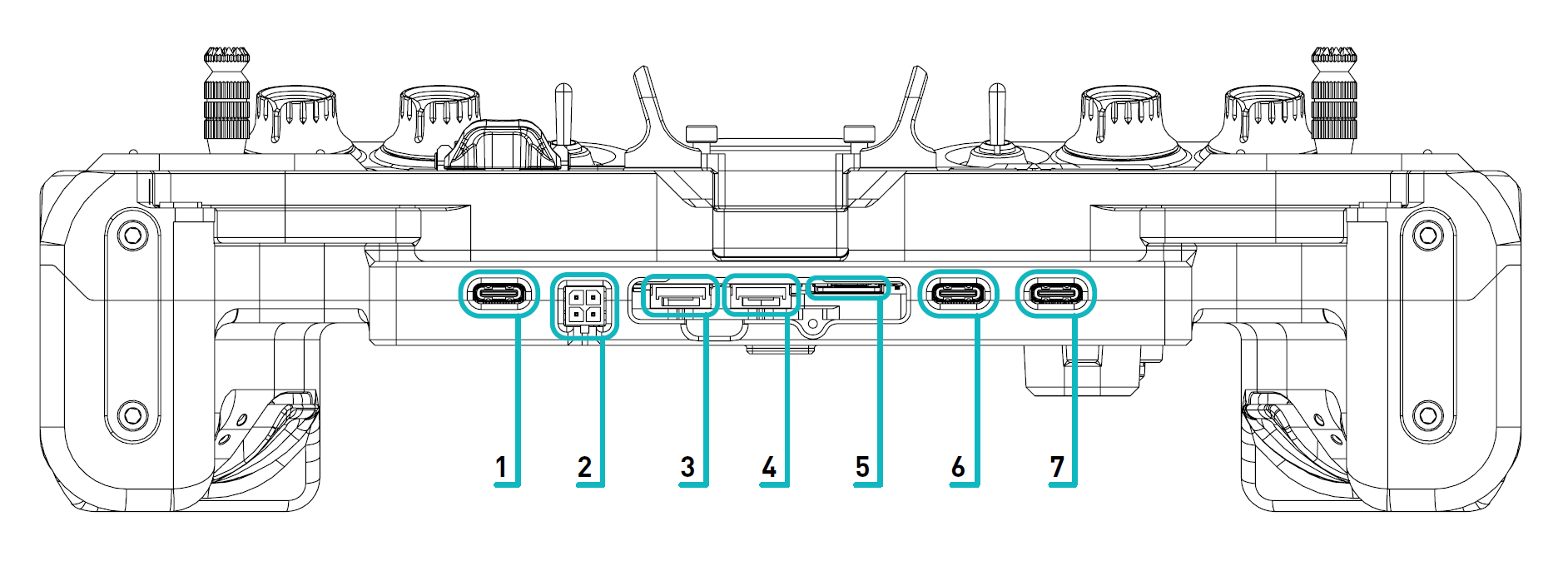 1 2 3 4 5 6 7